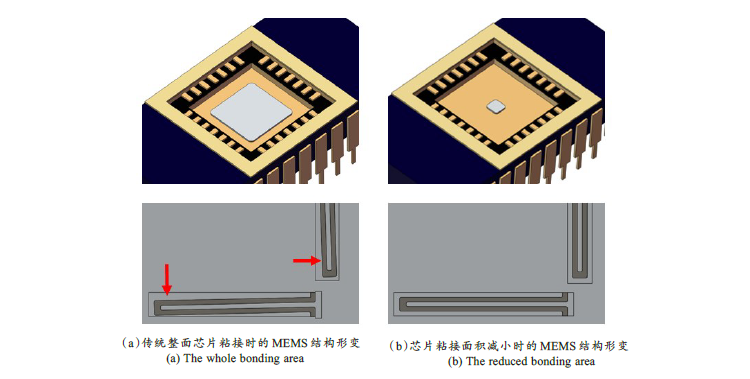 (a)传统整面芯片粘接时的 MEMS 结构形变
(a) The whole bonding area

(b)芯片粘接面积减小时的 MEMS 结构形变
(b) The reduced bonding area